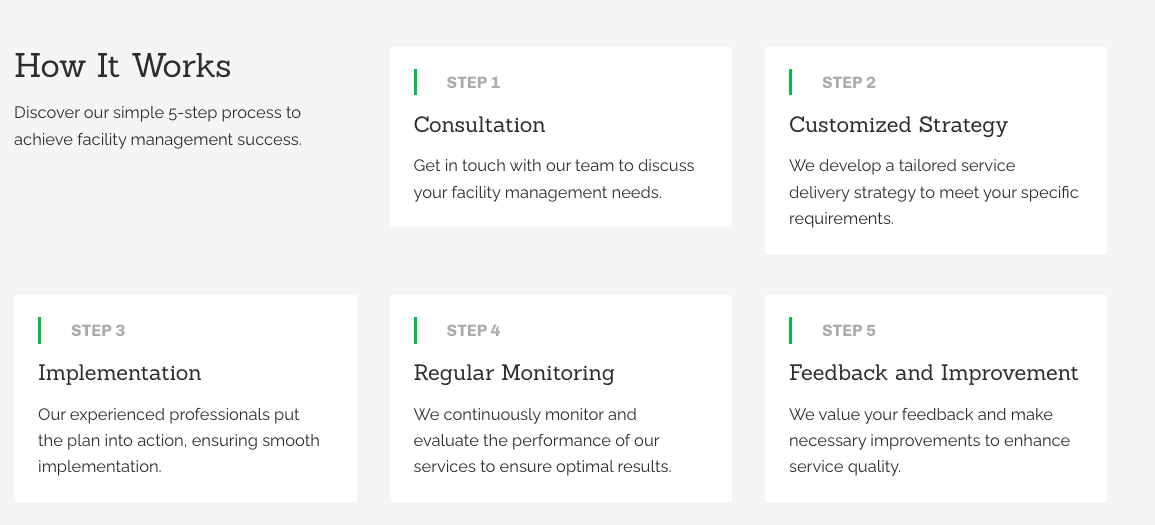 How It Works

Discover our simple 5-step process to achieve facility management success.

STEP 1

Consultation

Get in touch with our team to discuss your facility management needs.

STEP 2

Customized Strategy

We develop a tailored service delivery strategy to meet your specific requirements.

STEP 3

Implementation

Our experienced professionals put the plan into action, ensuring smooth implementation.

STEP 4

Regular Monitoring

We continuously monitor and evaluate the performance of our services to ensure optimal results.

STEP 5

Feedback and Improvement

We value your feedback and make necessary improvements to enhance service quality.